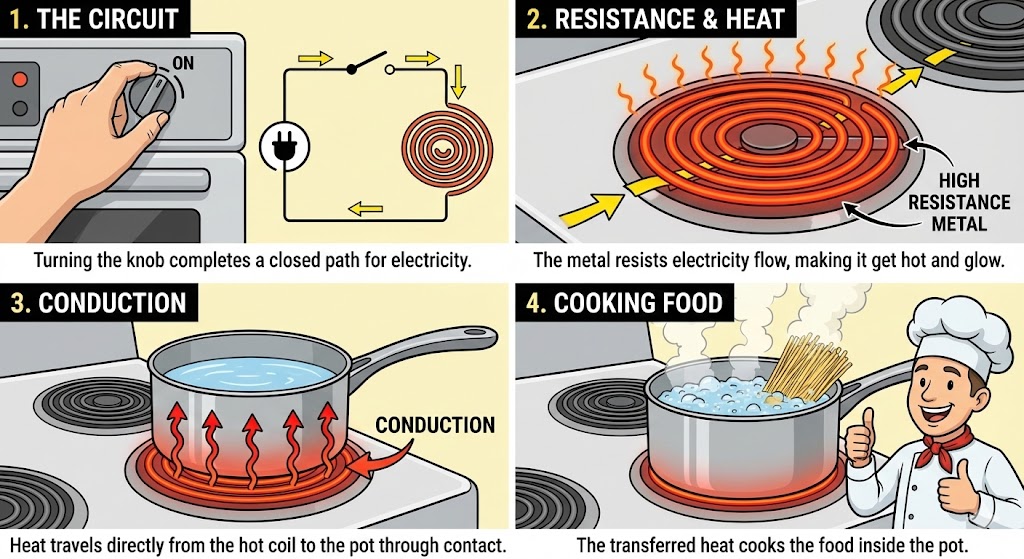 1. THE CIRCUIT

ON

Turning the knob completes a closed path for electricity.

2. RESISTANCE & HEAT

HIGH RESISTANCE METAL

The metal resists electricity flow, making it get hot and glow.

3. CONDUCTION

CONDUCTION

Heat travels directly from the hot coil to the pot through contact.

4. COOKING FOOD

The transferred heat cooks the food inside the pot.