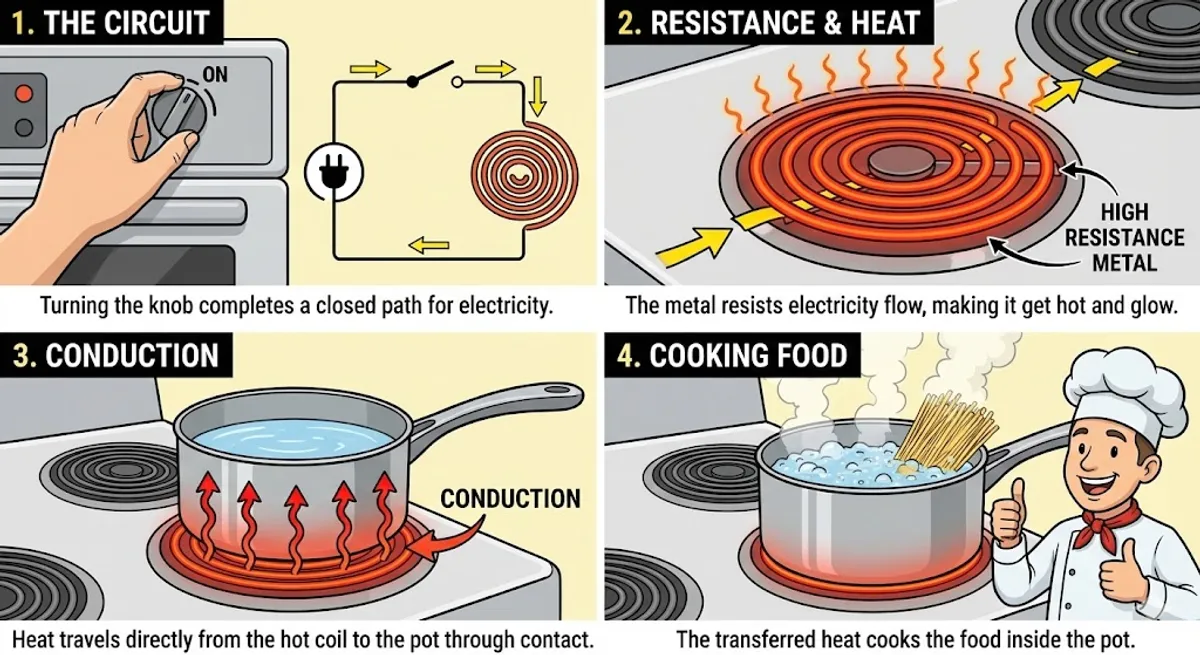 1. THE CIRCUIT

ON

Turning the knob completes a closed path for electricity.

2. RESISTANCE & HEAT

HIGH RESISTANCE METAL

The metal resists electricity flow, making it get hot and glow.

3. CONDUCTION

CONDUCTION

Heat travels directly from the hot coil to the pot through contact.

4. COOKING FOOD

The transferred heat cooks the food inside the pot.