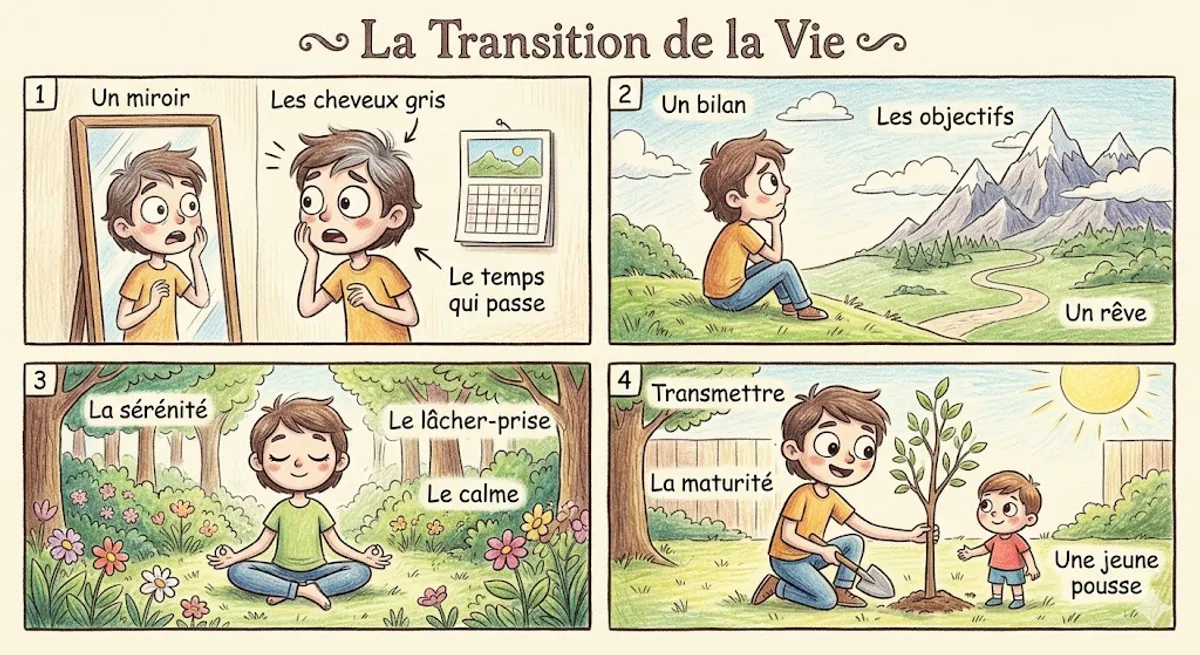 La Transition de la Vie

1

Un miroir

Les cheveux gris

Le temps qui passe

2

Un bilan

Les objectifs

Un rêve

3

La sérénité

Le lâcher-prise

Le calme

4

Transmettre

La maturité

Une jeune pousse